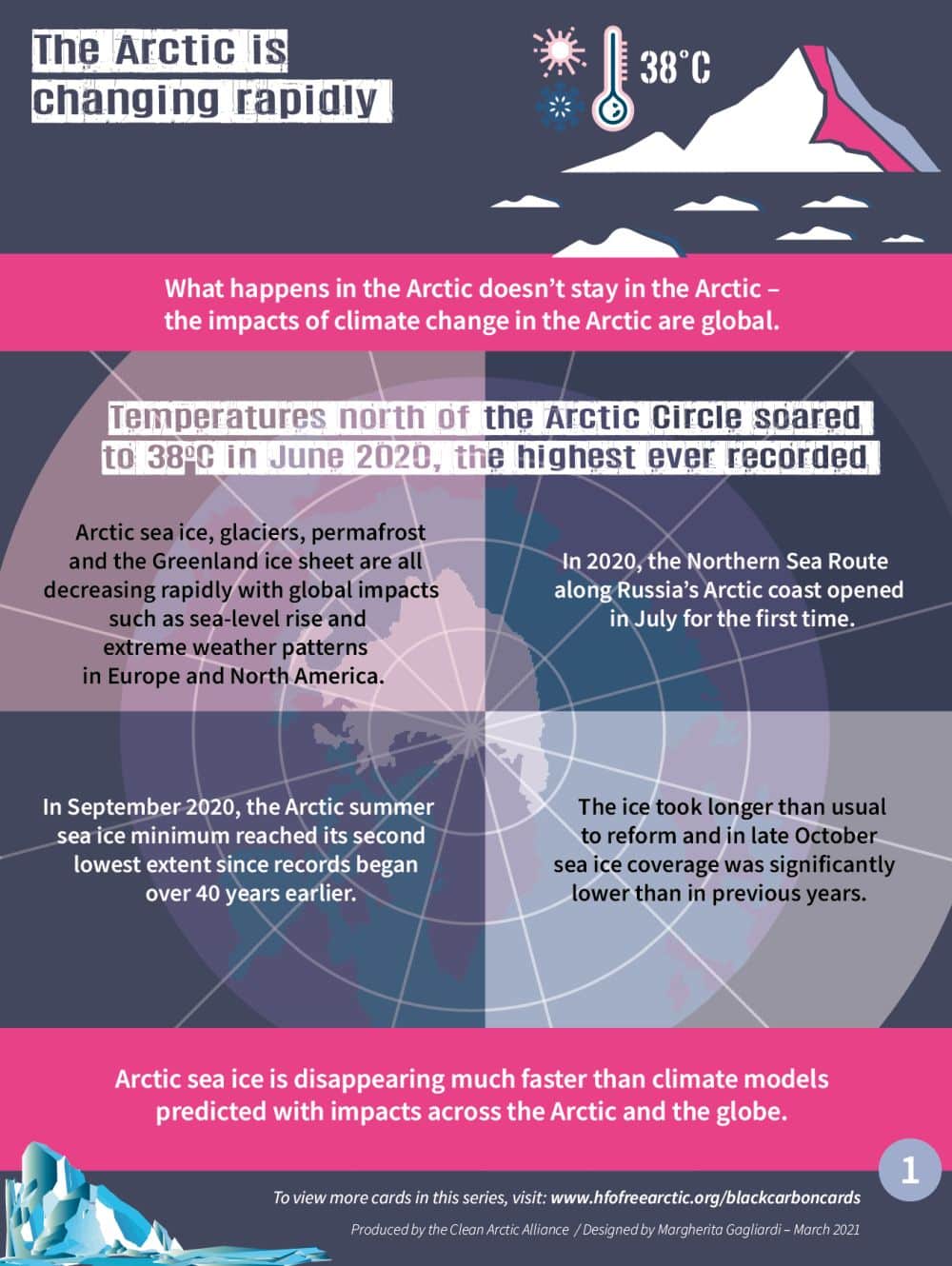 The Arctic is changing rapidly

38°C

What happens in the Arctic doesn't stay in the Arctic – the impacts of climate change in the Arctic are global.

Temperatures north of the Arctic Circle soared to 38ºC in June 2020, the highest ever recorded

Arctic sea ice, glaciers, permafrost and the Greenland ice sheet are all decreasing rapidly with global impacts such as sea-level rise and extreme weather patterns in Europe and North America.

In 2020, the Northern Sea Route along Russia's Arctic coast opened in July for the first time.

In September 2020, the Arctic summer sea ice minimum reached its second lowest extent since records began over 40 years earlier.

The ice took longer than usual to reform and in late October sea ice coverage was significantly lower than in previous years.

Arctic sea ice is disappearing much faster than climate models predicted with impacts across the Arctic and the globe.

1

To view more cards in this series, visit: www.hfofreearctic.org/blackcarboncards

Produced by the Clean Arctic Alliance / Designed by Margherita Gagliardi – March 2021